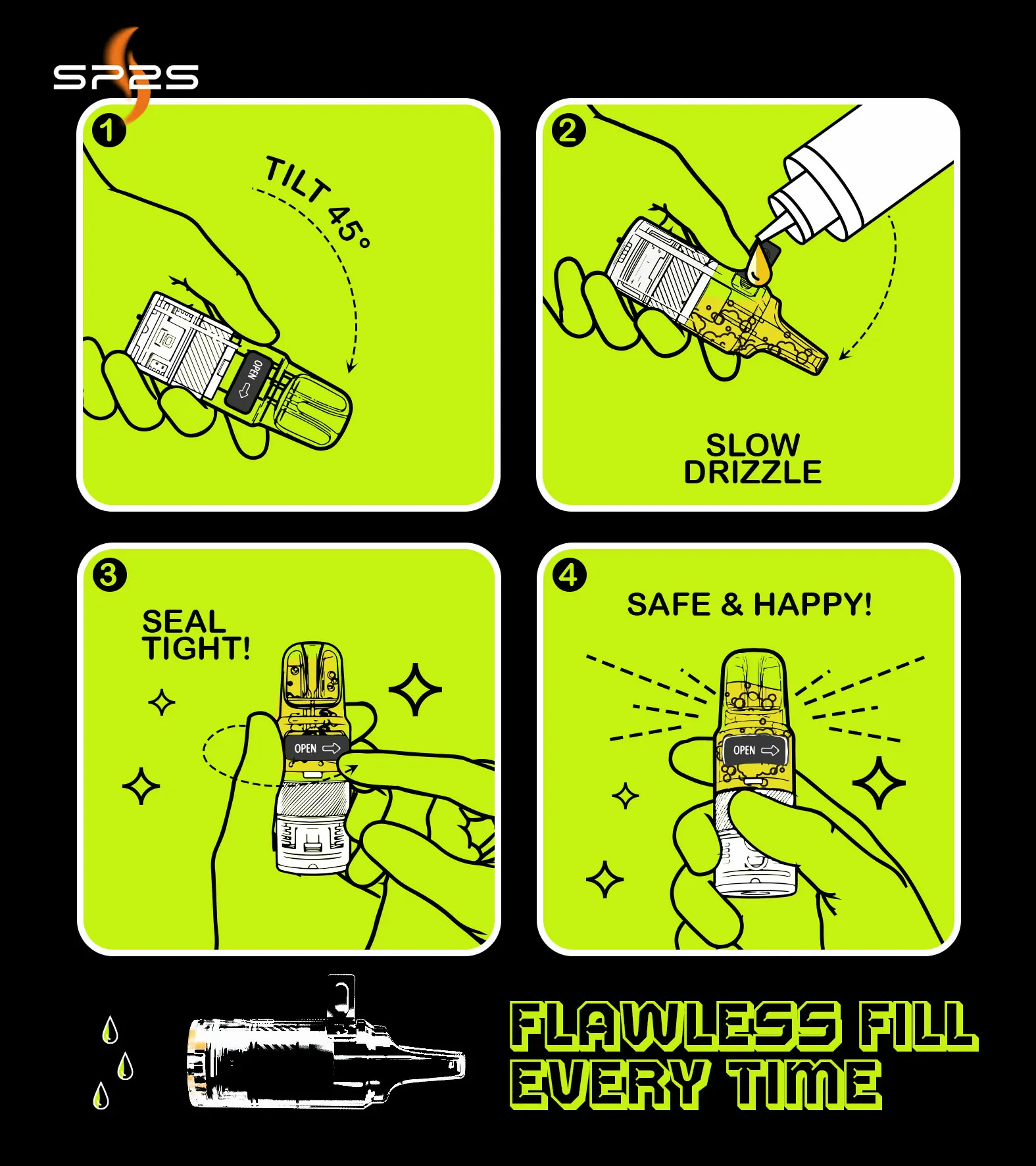 SP2S

1
TILT 45°
OPEN

2
SLOW DRIZZLE

3
SEAL TIGHT!
OPEN

4
SAFE & HAPPY!
OPEN

FLAWLESS FILL EVERY TIME